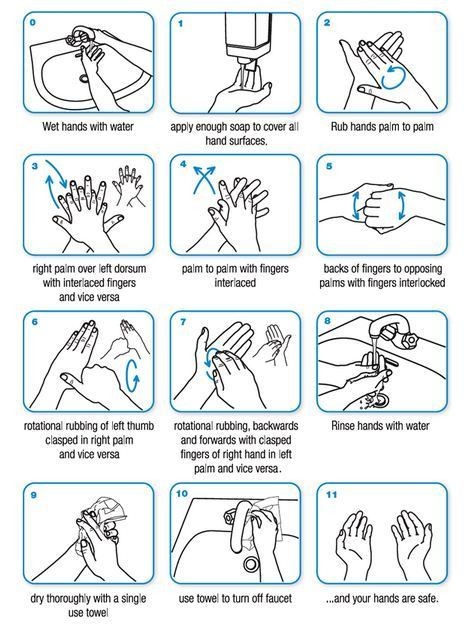 0

Wet hands with water

1

apply enough soap to cover all hand surfaces.

2

Rub hands palm to palm

3

right palm over left dorsum with interlaced fingers and vice versa

4

palm to palm with fingers interlaced

5

backs of fingers to opposing palms with fingers interlocked

6

rotational rubbing of left thumb clasped in right palm and vice versa

7

rotational rubbing, backwards and forwards with clasped fingers of right hand in left palm and vice versa.

8

Rinse hands with water

9

dry thoroughly with a single use towel

10

use towel to turn off faucet

11

...and your hands are safe.