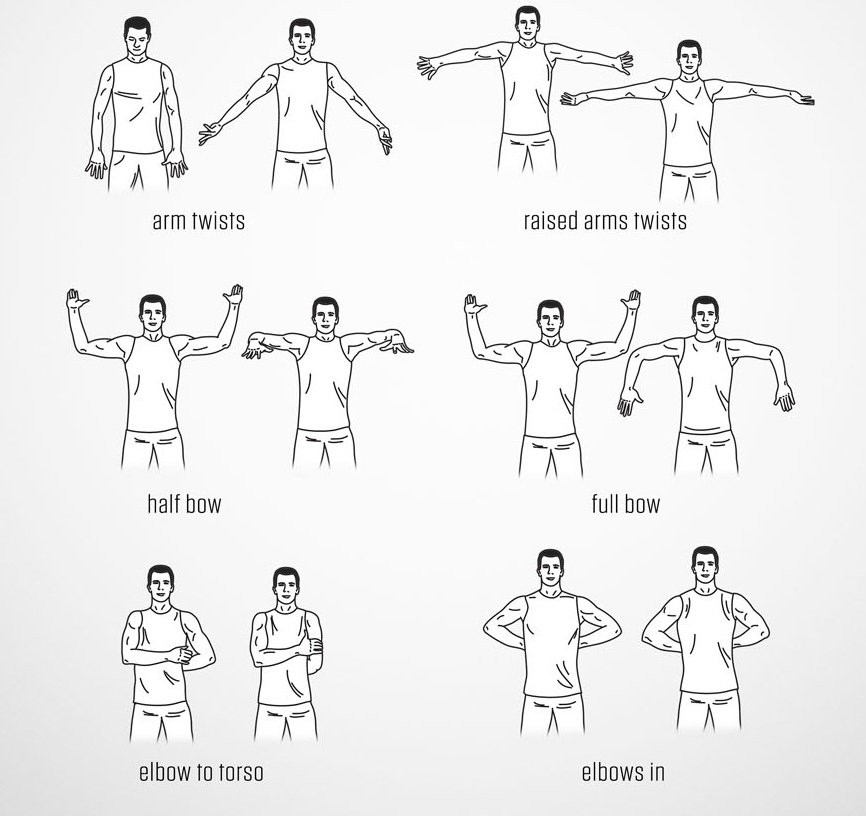 arm twists

raised arms twists

half bow

full bow

elbow to torso

elbows in