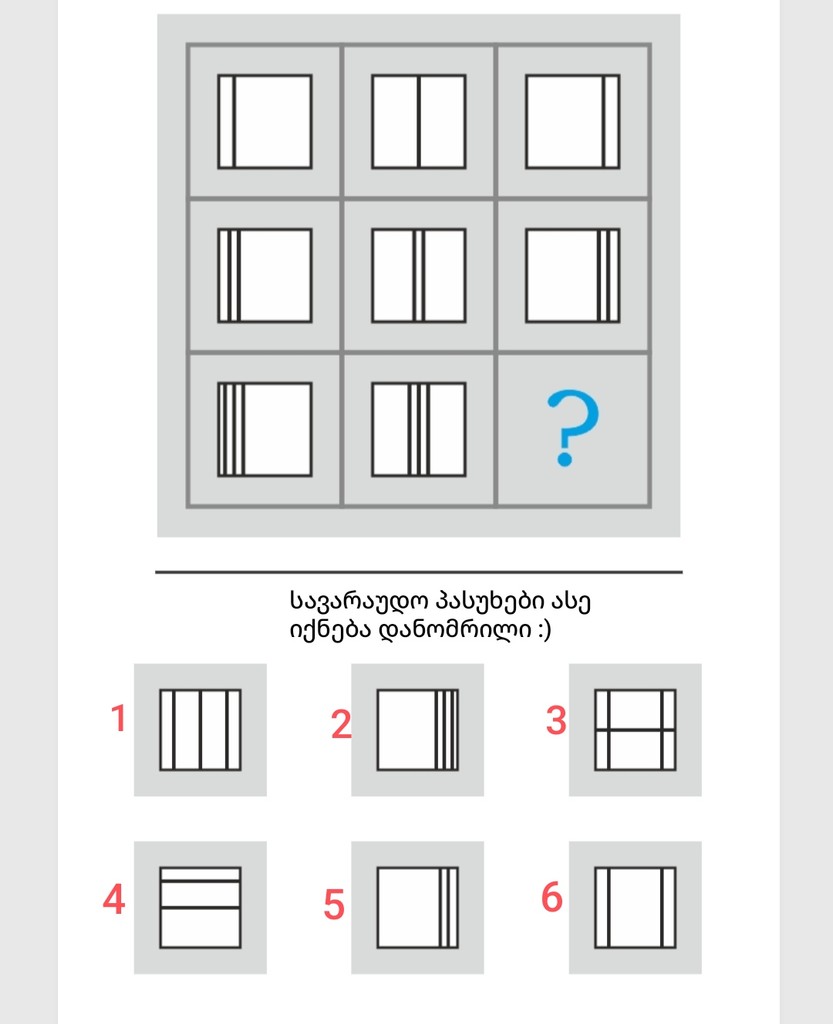 ?

სავარაუდო პასუხები ასე იქნება დანომრილი :)

1

2

3

4

5

6