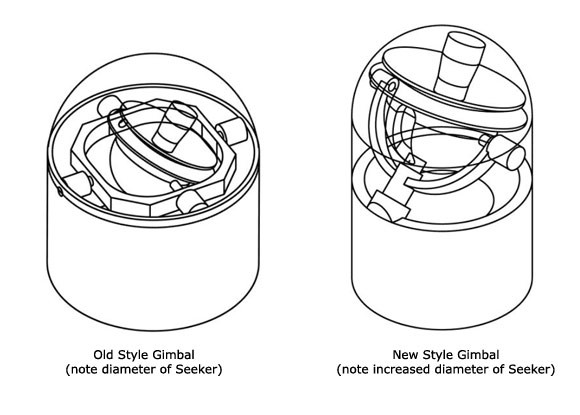 Old Style Gimbal
(note diameter of Seeker)

New Style Gimbal
(note increased diameter of Seeker)