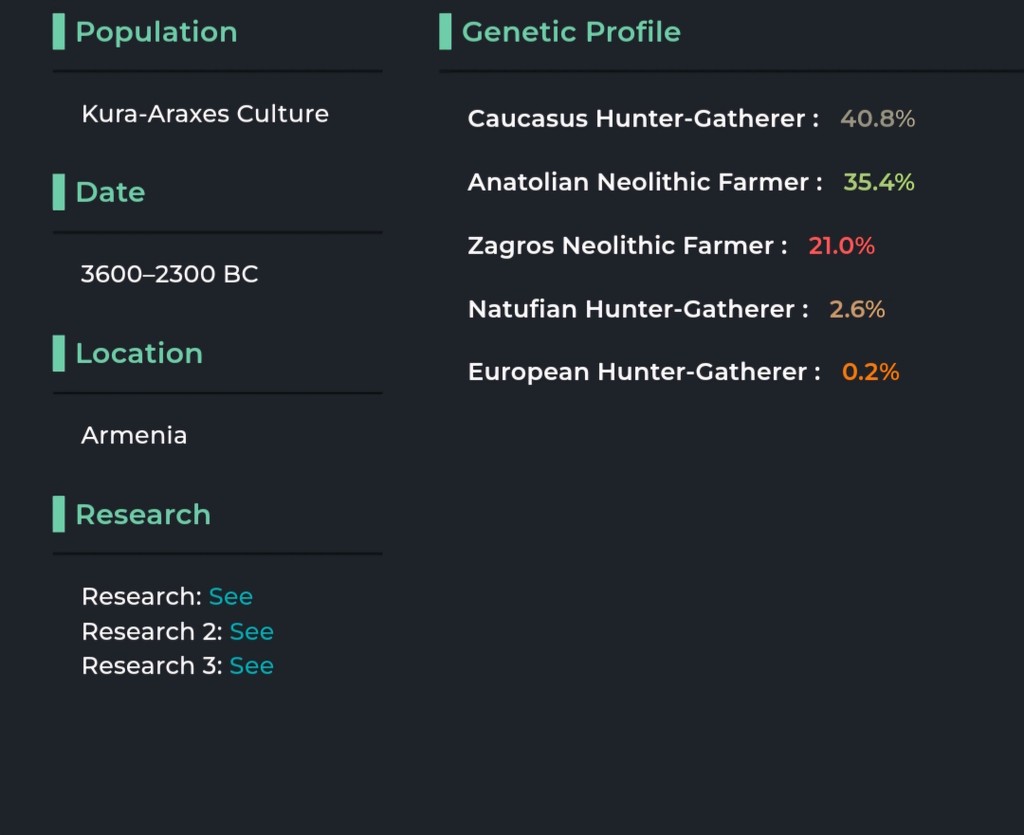 Population

Kura-Araxes Culture

Date

3600–2300 BC

Location

Armenia

Research

Research: See
Research 2: See
Research 3: See

Genetic Profile

Caucasus Hunter-Gatherer : 40.8%

Anatolian Neolithic Farmer : 35.4%

Zagros Neolithic Farmer : 21.0%

Natufian Hunter-Gatherer : 2.6%

European Hunter-Gatherer : 0.2%