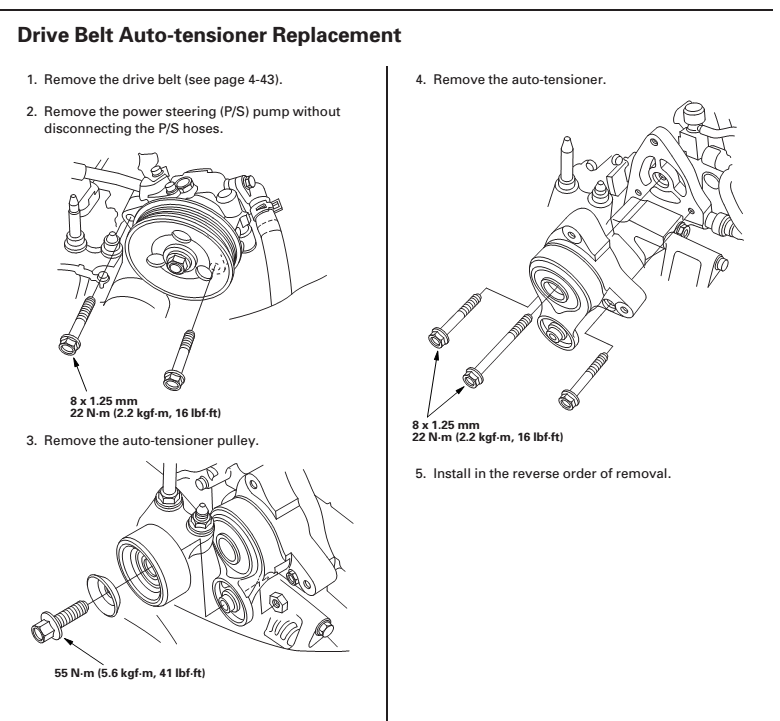 Drive Belt Auto-tensioner Replacement

1. Remove the drive belt (see page 4-43).

2. Remove the power steering (P/S) pump without disconnecting the P/S hoses.

8 x 1.25 mm
22 N·m (2.2 kgf·m, 16 lbf·ft)

3. Remove the auto-tensioner pulley.

55 N·m (5.6 kgf·m, 41 lbf·ft)

4. Remove the auto-tensioner.

8 x 1.25 mm
22 N·m (2.2 kgf·m, 16 lbf·ft)

5. Install in the reverse order of removal.