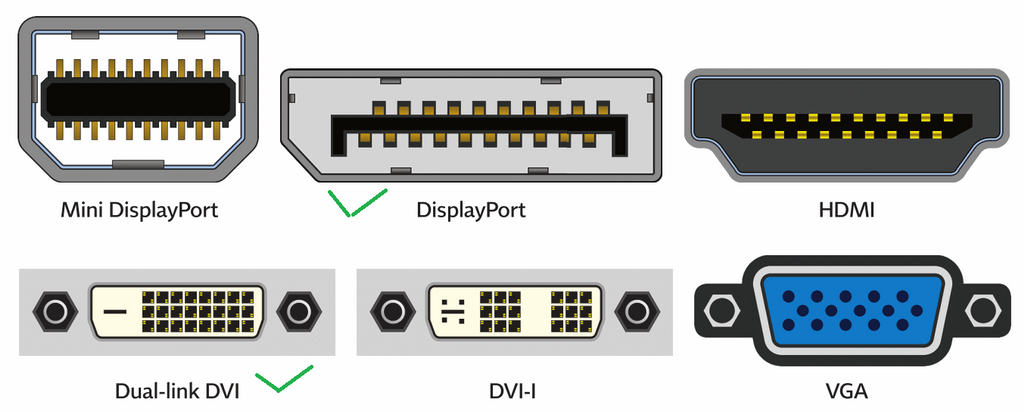 Mini DisplayPort

DisplayPort

HDMI

Dual-link DVI

DVI-I

VGA