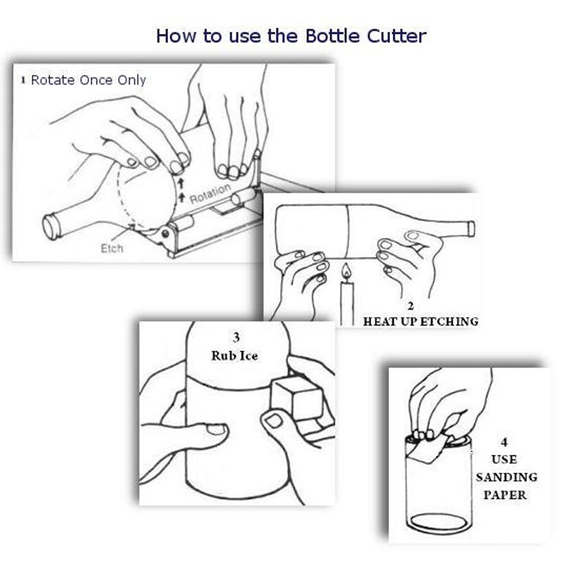 How to use the Bottle Cutter

1 Rotate Once Only

Rotation

Etch

2
HEAT UP ETCHING

3
Rub Ice

4
USE
SANDING
PAPER