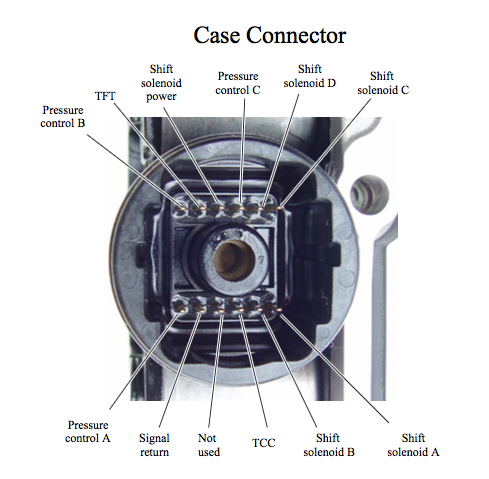 Case Connector

Pressure control B

TFT

Shift solenoid power

Pressure control C

Shift solenoid D

Shift solenoid C

Pressure control A

Signal return

Not used

TCC

Shift solenoid B

Shift solenoid A