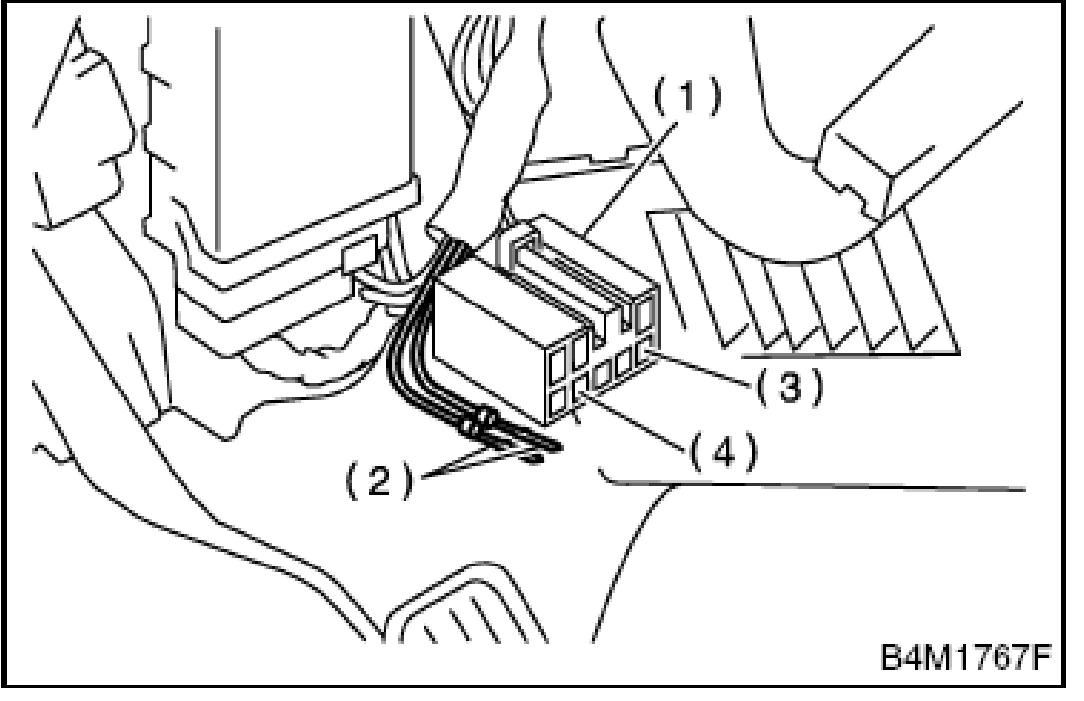 (1)
(3)
(4)
(2)
B4M1767F