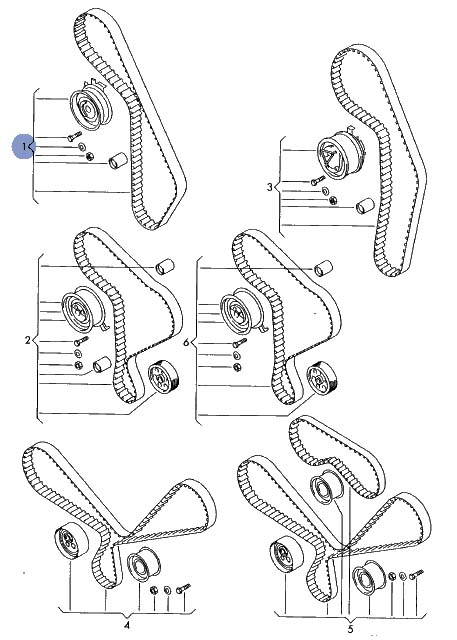 1
3
2
6
4
5