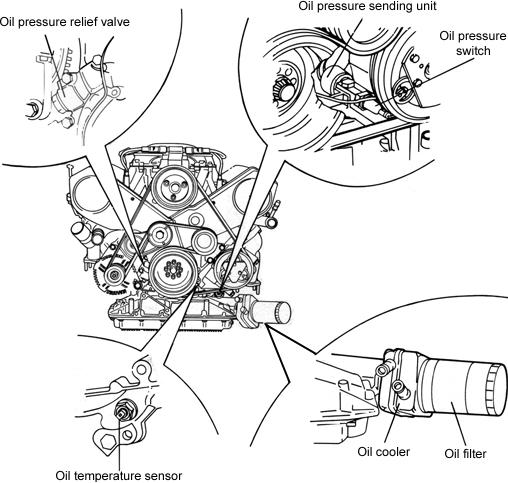 Oil pressure relief valve

Oil pressure sending unit

Oil pressure switch

Oil temperature sensor

Oil cooler

Oil filter