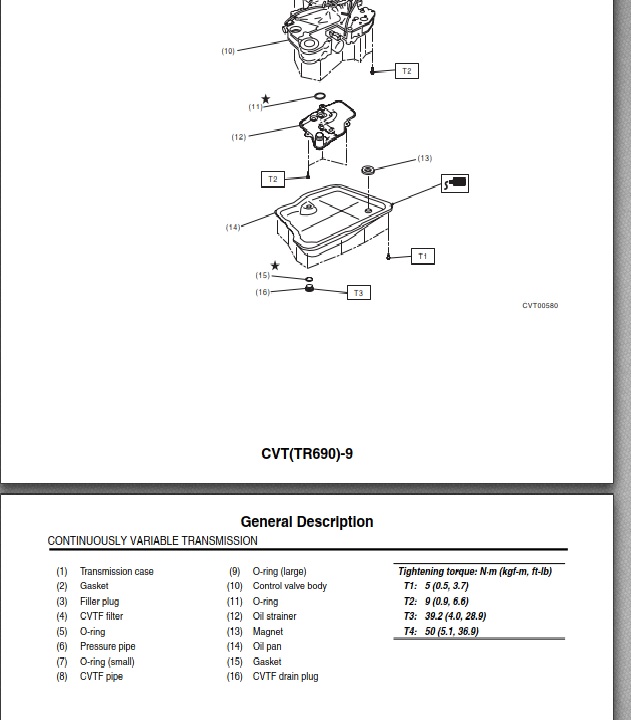 (10)
T2
(11)
(12)
T2
(13)
(14)
T1
(15)
(16)
T3
CVT00580

CVT(TR690)-9

General Description
CONTINUOUSLY VARIABLE TRANSMISSION

(1) Transmission case
(2) Gasket
(3) Filler plug
(4) CVTF filter
(5) O-ring
(6) Pressure pipe
(7) O-ring (small)
(8) CVTF pipe

(9) O-ring (large)
(10) Control valve body
(11) O-ring
(12) Oil strainer
(13) Magnet
(14) Oil pan
(15) Gasket
(16) CVTF drain plug

Tightening torque: N·m (kgf-m, ft-lb)
T1: 5 (0.5, 3.7)
T2: 9 (0.9, 6.6)
T3: 39.2 (4.0, 28.9)
T4: 50 (5.1, 36.9)