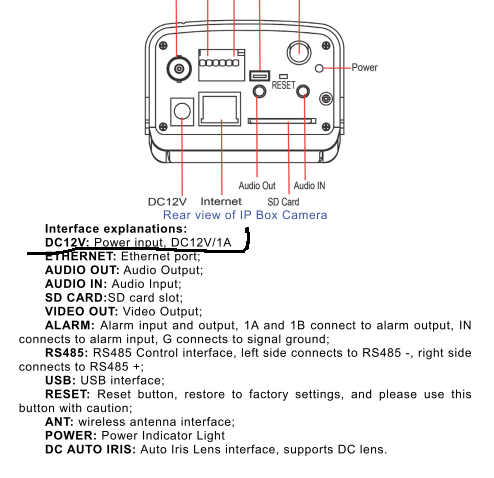 Power
RESET
Audio Out
Audio IN
DC12V
Internet
SD Card
Rear view of IP Box Camera

Interface explanations:
DC12V: Power input, DC12V/1A
ETHERNET: Ethernet port;
AUDIO OUT: Audio Output;
AUDIO IN: Audio Input;
SD CARD:SD card slot;
VIDEO OUT: Video Output;
ALARM: Alarm input and output, 1A and 1B connect to alarm output, IN connects to alarm input, G connects to signal ground;
RS485: RS485 Control interface, left side connects to RS485 -, right side connects to RS485 +;
USB: USB interface;
RESET: Reset button, restore to factory settings, and please use this button with caution;
ANT: wireless antenna interface;
POWER: Power Indicator Light
DC AUTO IRIS: Auto Iris Lens interface, supports DC lens.