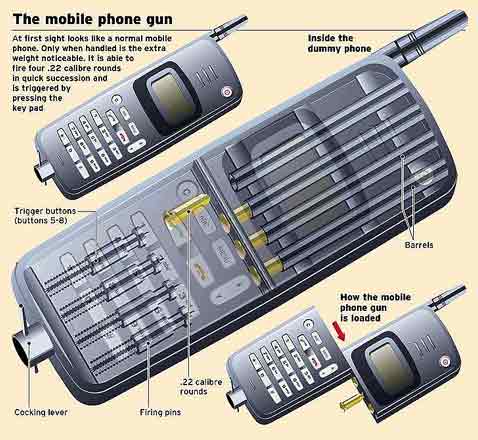 The mobile phone gun

At first sight looks like a normal mobile phone. Only when handled is the extra weight noticeable. It is able to fire four .22 calibre rounds in quick succession and is triggered by pressing the key pad

Inside the dummy phone

Trigger buttons (buttons 5-8)

Barrels

How the mobile phone gun is loaded

.22 calibre rounds

Cocking lever

Firing pins