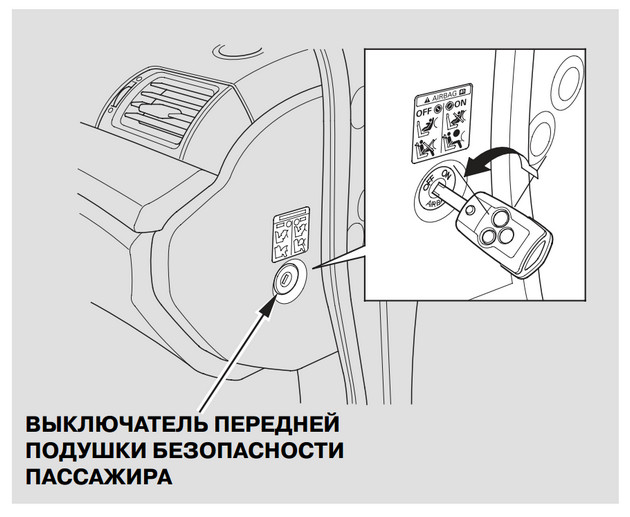 AIRBAG
OFF
ON
OFF ON
AIRBAG

ВЫКЛЮЧАТЕЛЬ ПЕРЕДНЕЙ ПОДУШКИ БЕЗОПАСНОСТИ ПАССАЖИРА