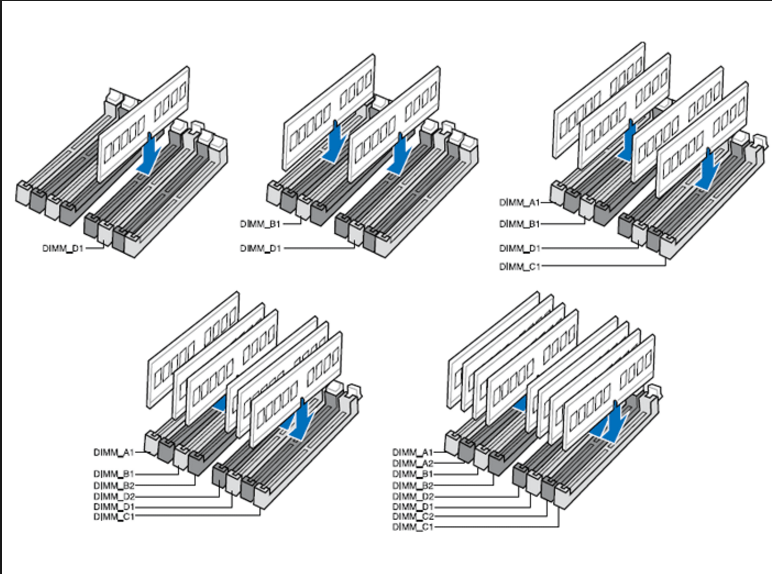 DIMM_D1

DIMM_B1
DIMM_D1

DIMM_A1
DIMM_B1
DIMM_D1
DIMM_C1

DIMM_A1
DIMM_B1
DIMM_B2
DIMM_D2
DIMM_D1
DIMM_C1

DIMM_A1
DIMM_A2
DIMM_B1
DIMM_B2
DIMM_D2
DIMM_D1
DIMM_C2
DIMM_C1