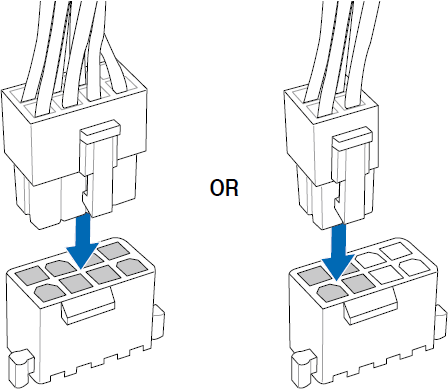 OR