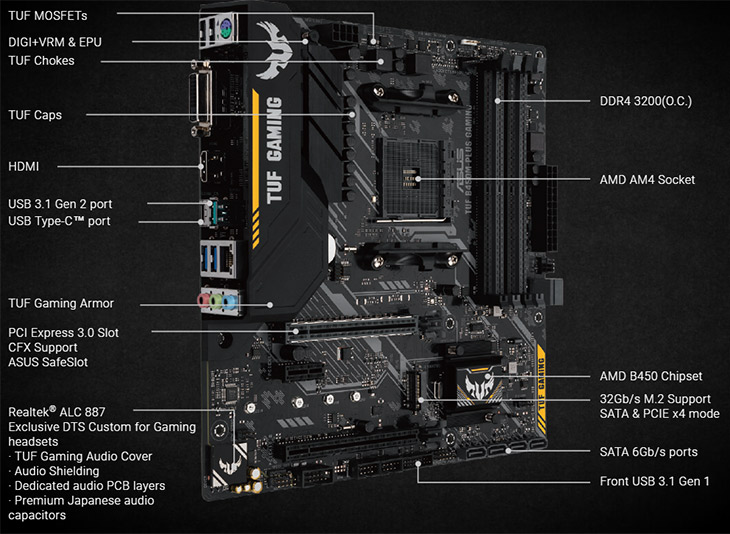 TUF MOSFETs
DIGI+VRM & EPU
TUF Chokes
TUF Caps
HDMI
USB 3.1 Gen 2 port
USB Type-C™ port
TUF Gaming Armor
PCI Express 3.0 Slot
CFX Support
ASUS SafeSlot
Realtek® ALC 887
Exclusive DTS Custom for Gaming headsets
· TUF Gaming Audio Cover
· Audio Shielding
· Dedicated audio PCB layers
· Premium Japanese audio capacitors

TUF GAMING

TUF B450M-PLUS GAMING

TUF GAMING

DDR4 3200(O.C.)
AMD AM4 Socket
AMD B450 Chipset
32Gb/s M.2 Support
SATA & PCIE x4 mode
SATA 6Gb/s ports
Front USB 3.1 Gen 1