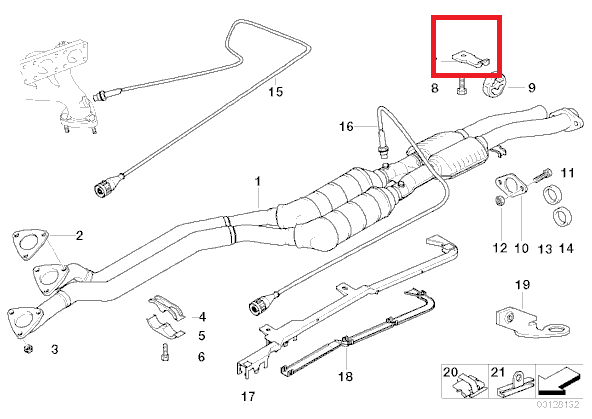 15
8
9
16
1
11
2
12
10
13
14
19
4
5
3
6
18
17
20
21
03128132