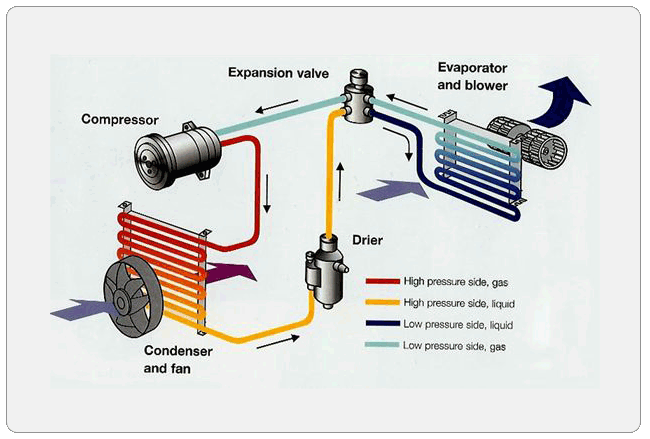 Expansion valve

Evaporator and blower

Compressor

Drier

Condenser and fan

High pressure side, gas
High pressure side, liquid
Low pressure side, liquid
Low pressure side, gas