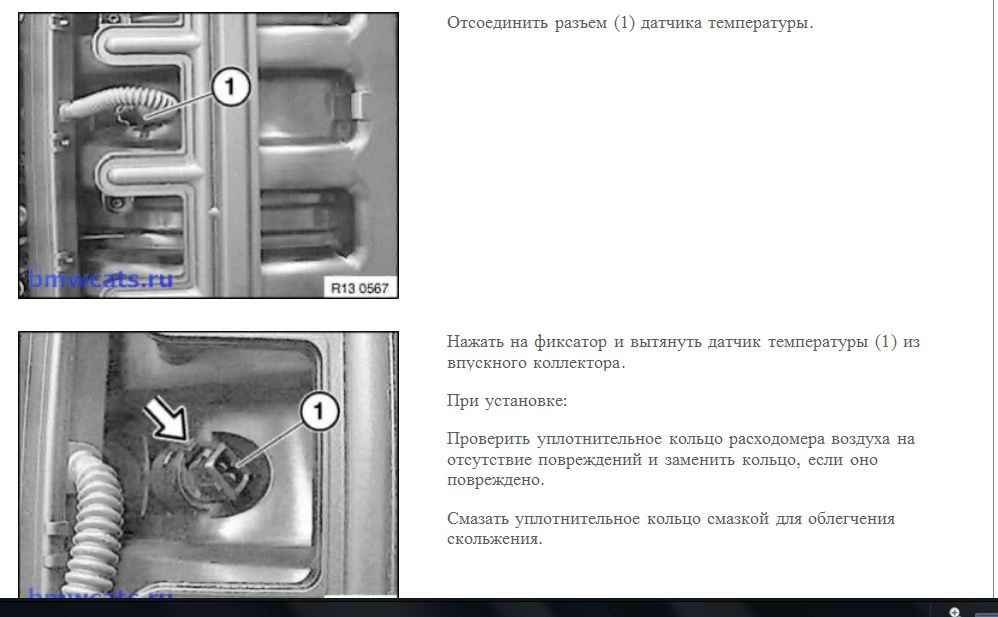 1

bmwcats.ru

R13 0567

Отсоединить разъем (1) датчика температуры.

1

bmwcats.ru

Нажать на фиксатор и вытянуть датчик температуры (1) из впускного коллектора.

При установке:

Проверить уплотнительное кольцо расходомера воздуха на отсутствие повреждений и заменить кольцо, если оно повреждено.

Смазать уплотнительное кольцо смазкой для облегчения скольжения.