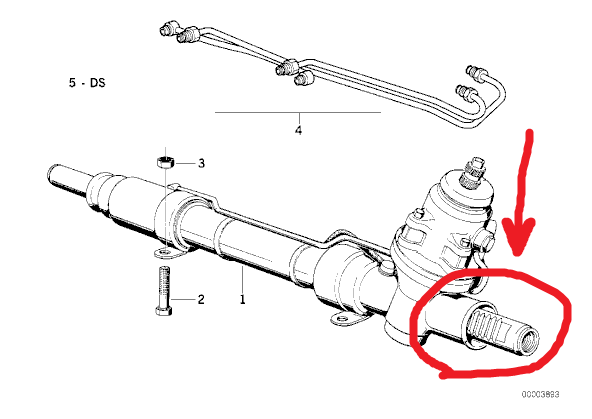 5 - DS

4

3

2

1

00003893