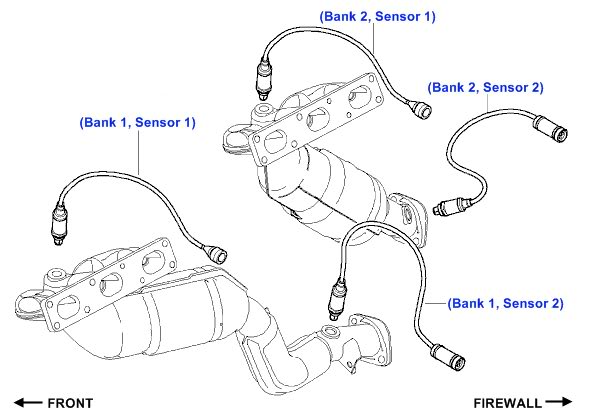 (Bank 2, Sensor 1)

(Bank 2, Sensor 2)

(Bank 1, Sensor 1)

(Bank 1, Sensor 2)

← FRONT

FIREWALL →