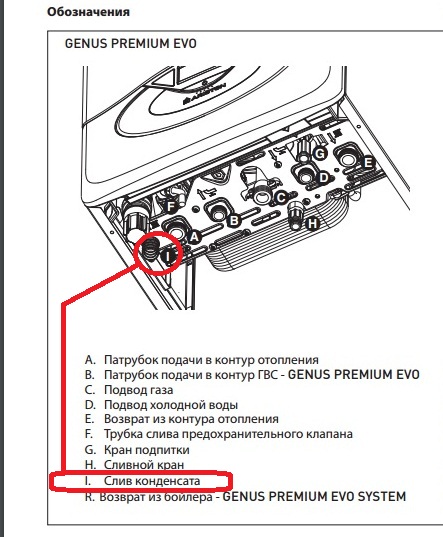 Обозначения

GENUS PREMIUM EVO

ARISTON

G
E
D
F
C
B
H
A
I

A. Патрубок подачи в контур отопления
B. Патрубок подачи в контур ГВС - GENUS PREMIUM EVO
C. Подвод газа
D. Подвод холодной воды
E. Возврат из контура отопления
F. Трубка слива предохранительного клапана
G. Кран подпитки
H. Сливной кран
I. Слив конденсата
R. Возврат из бойлера - GENUS PREMIUM EVO SYSTEM